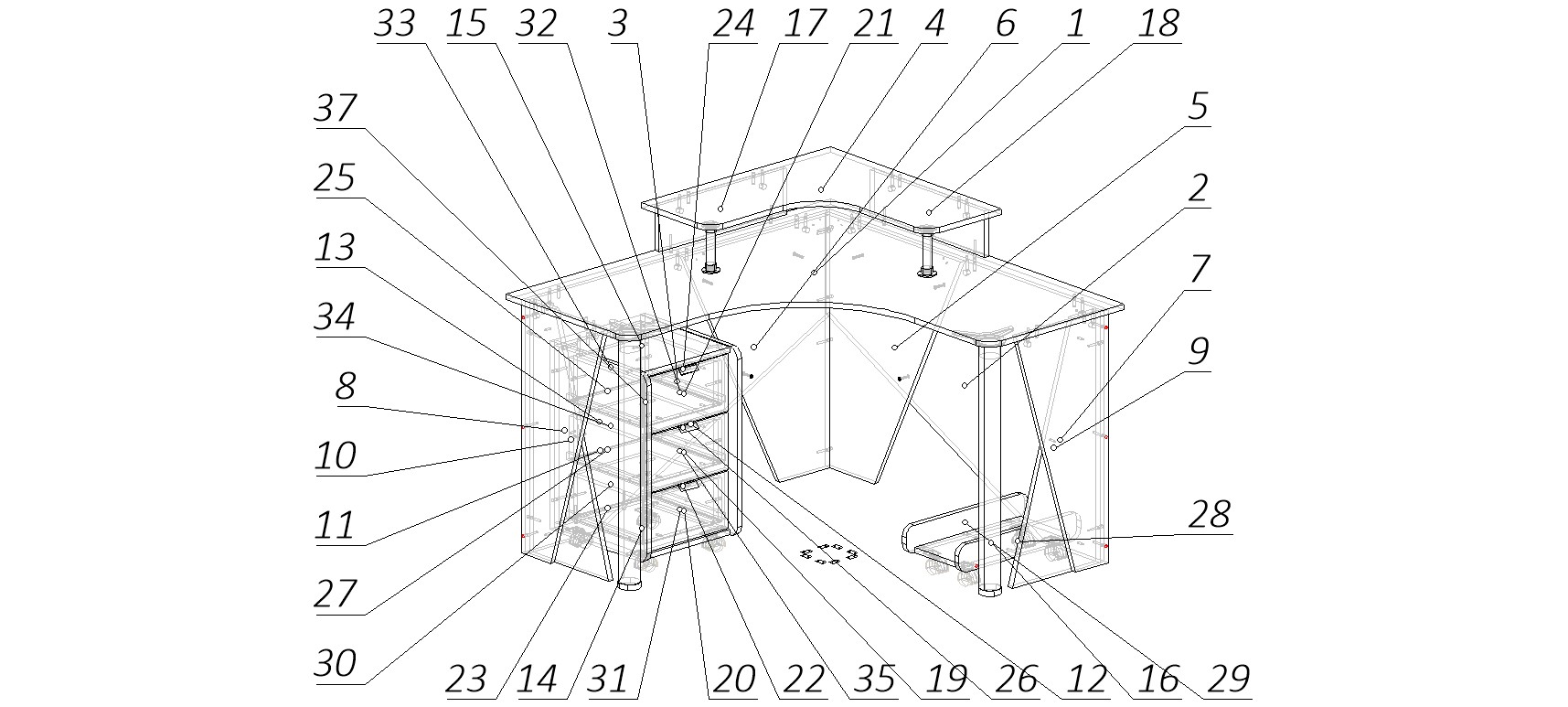 33 15 32 3 24 17 21 4 6 1 18

37

25

13

34

8

10

11

27

30

5

2

7

9

28

23 14 31 20 22 35 19 26 12 16 29