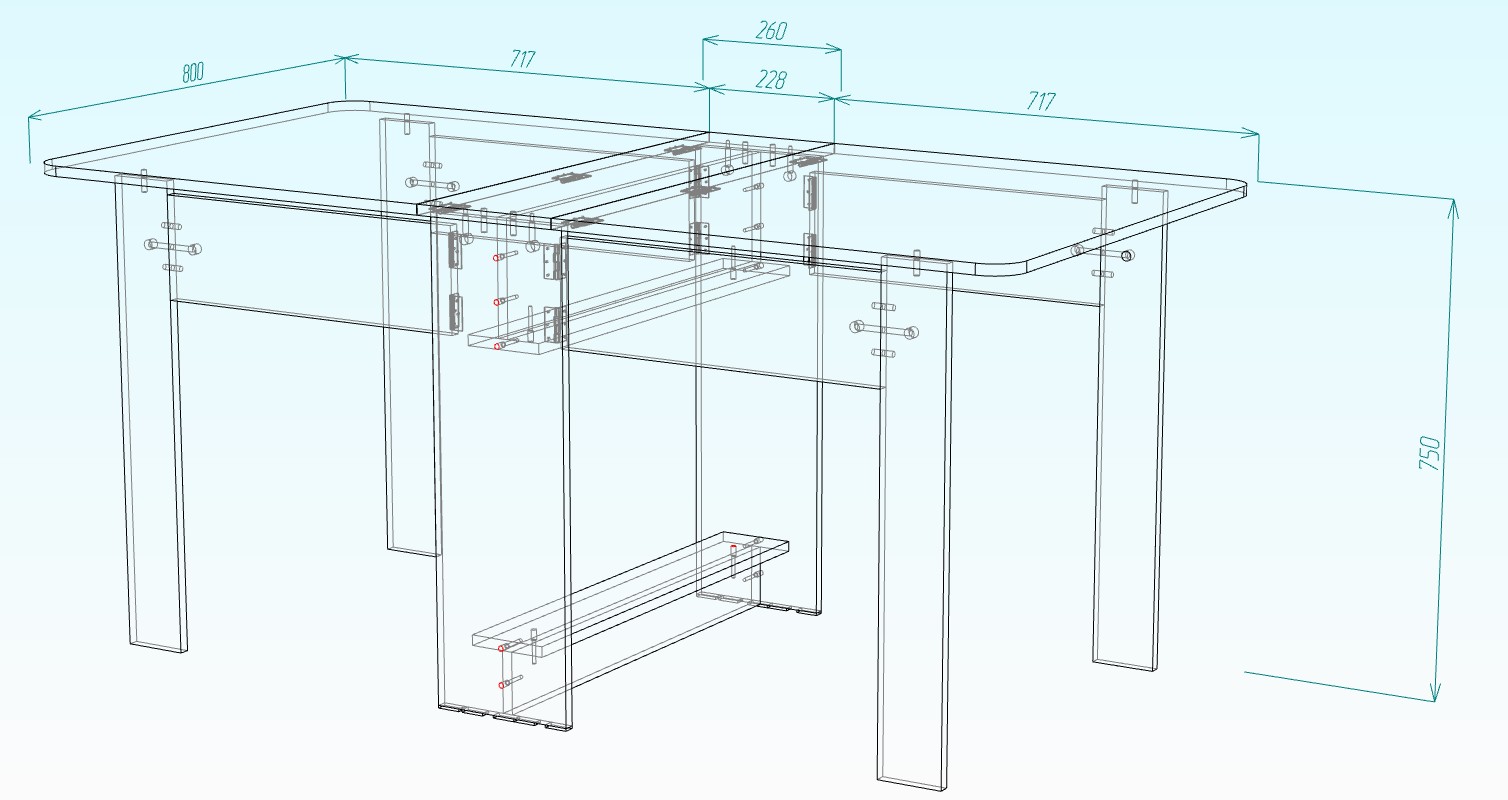 800
717
260
228
717
750