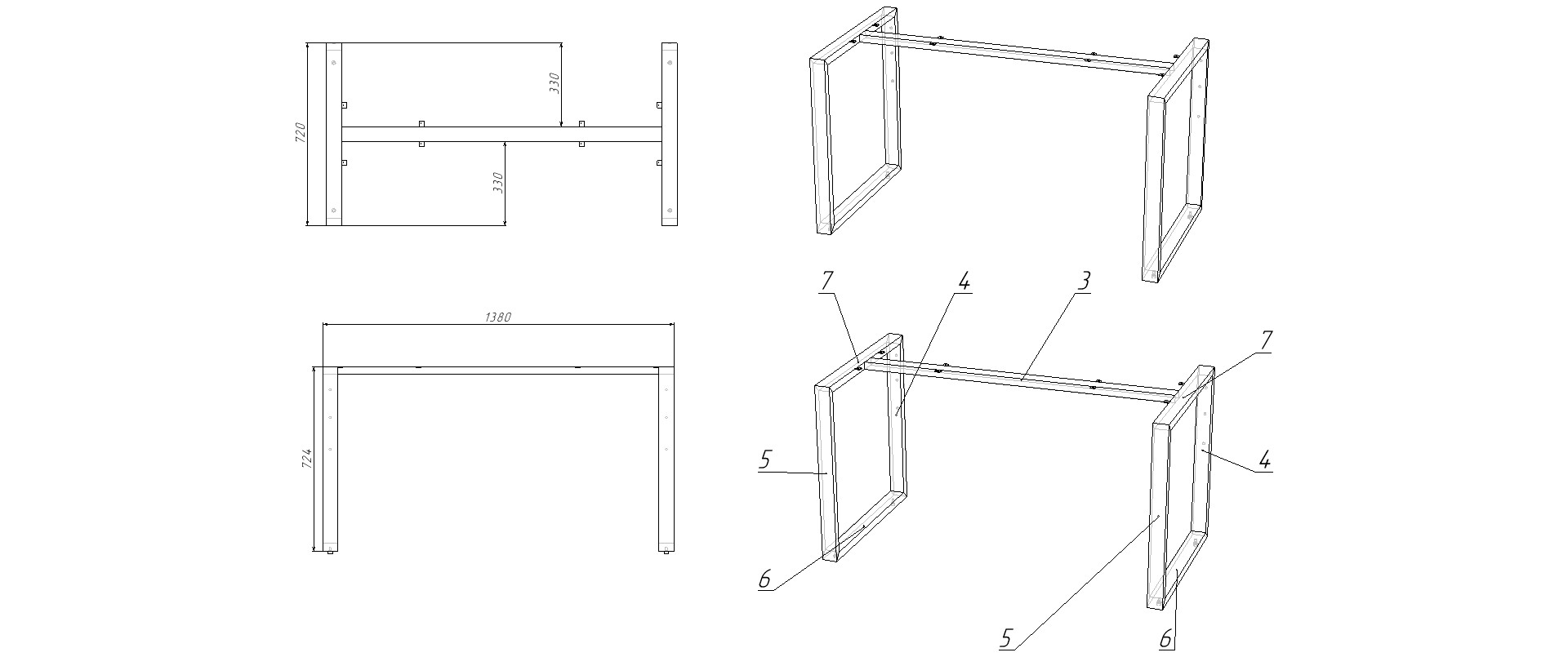 720
330
330
1380
724
7
4
3
7
5
4
6
5
6